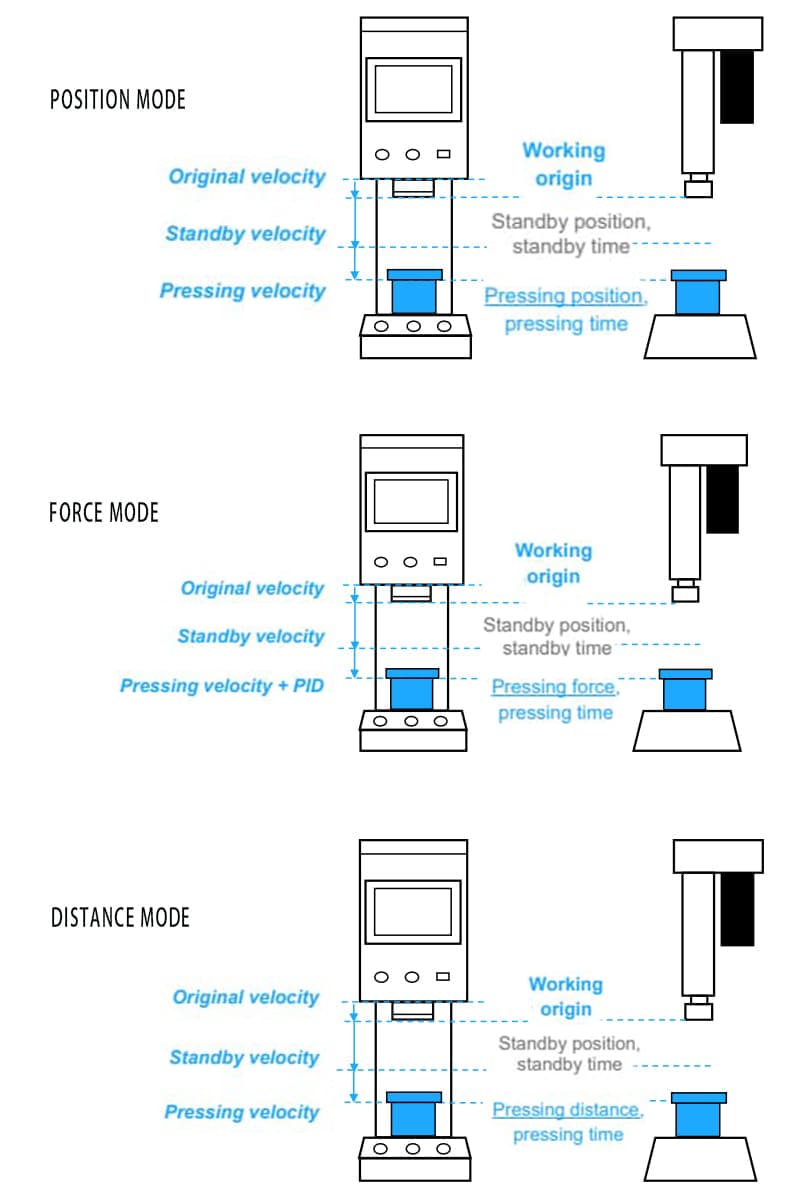 POSITION MODE

Original velocity

Standby velocity

Pressing velocity

Working origin

Standby position, standby time

Pressing position, pressing time

FORCE MODE

Original velocity

Standby velocity

Pressing velocity + PID

Working origin

Standby position, standby time

Pressing force, pressing time

DISTANCE MODE

Original velocity

Standby velocity

Pressing velocity

Working origin

Standby position, standby time

Pressing distance, pressing time